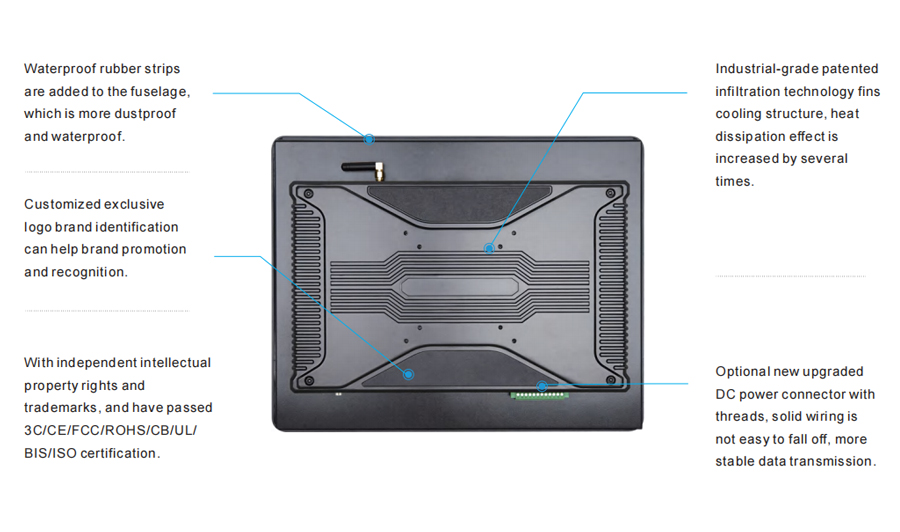 Waterproof rubber strips are added to the fuselage, which is more dustproof and waterproof.

Customized exclusive logo brand identification can help brand promotion and recognition.

With independent intellectual property rights and trademarks, and have passed 3C/CE/FCC/ROHS/CB/UL/BIS/ISO certification.

Industrial-grade patented infiltration technology fins cooling structure, heat dissipation effect is increased by several times.

Optional new upgraded DC power connector with threads, solid wiring is not easy to fall off, more stable data transmission.