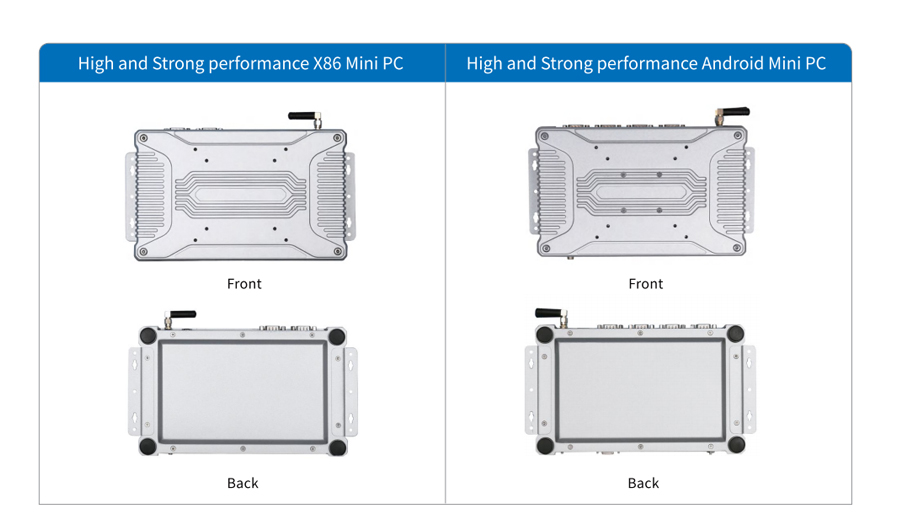 | High and Strong performance X86 Mini PC | High and Strong performance Android Mini PC |
|---|---|
| Front | Front |
| Back | Back |